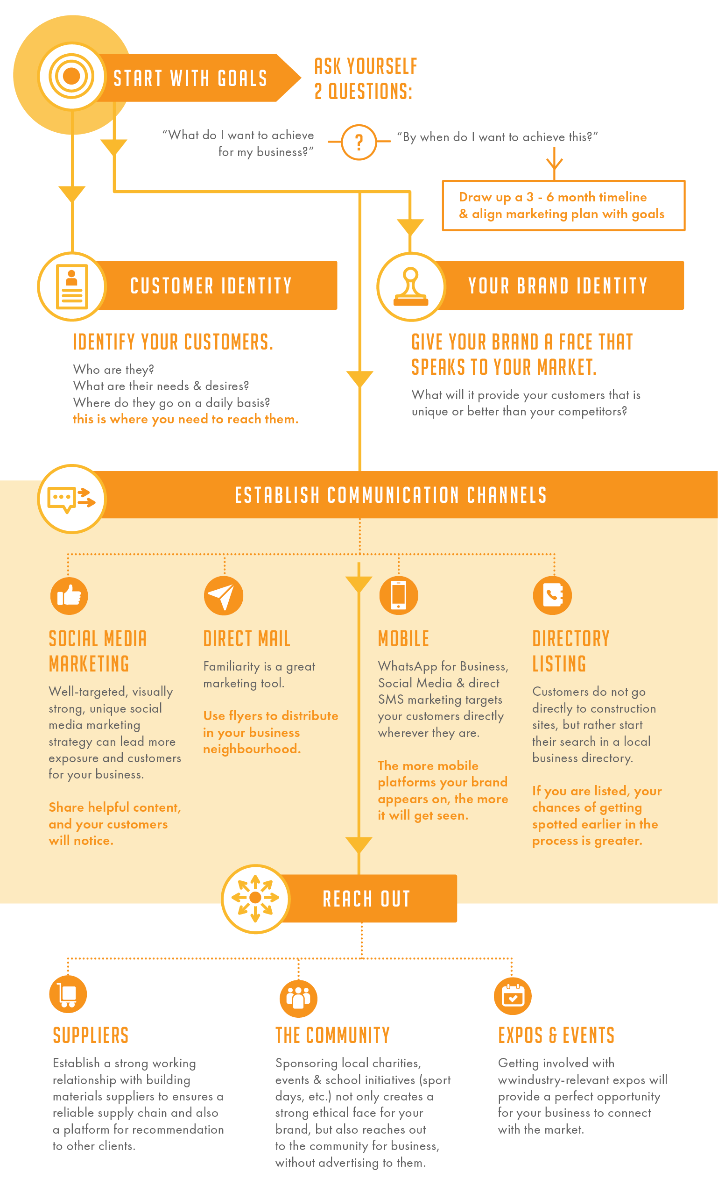 START WITH GOALS

ASK YOURSELF 2 QUESTIONS:

"What do I want to achieve for my business?"

?

"By when do I want to achieve this?"

Draw up a 3 - 6 month timeline & align marketing plan with goals

CUSTOMER IDENTITY

IDENTIFY YOUR CUSTOMERS.

Who are they?
What are their needs & desires?
Where do they go on a daily basis?
this is where you need to reach them.

YOUR BRAND IDENTITY

GIVE YOUR BRAND A FACE THAT SPEAKS TO YOUR MARKET.

What will it provide your customers that is unique or better than your competitors?

ESTABLISH COMMUNICATION CHANNELS

SOCIAL MEDIA MARKETING

Well-targeted, visually strong, unique social media marketing strategy can lead more exposure and customers for your business.

Share helpful content, and your customers will notice.

DIRECT MAIL

Familiarity is a great marketing tool.

Use flyers to distribute in your business neighbourhood.

MOBILE

WhatsApp for Business, Social Media & direct SMS marketing targets your customers directly wherever they are.

The more mobile platforms your brand appears on, the more it will get seen.

DIRECTORY LISTING

Customers do not go directly to construction sites, but rather start their search in a local business directory.

If you are listed, your chances of getting spotted earlier in the process is greater.

REACH OUT

SUPPLIERS

Establish a strong working relationship with building materials suppliers to ensures a reliable supply chain and also a platform for recommendation to other clients.

THE COMMUNITY

Sponsoring local charities, events & school initiatives (sport days, etc.) not only creates a strong ethical face for your brand, but also reaches out to the community for business, without advertising to them.

EXPOS & EVENTS

Getting involved with wwindustry-relevant expos will provide a perfect opportunity for your business to connect with the market.