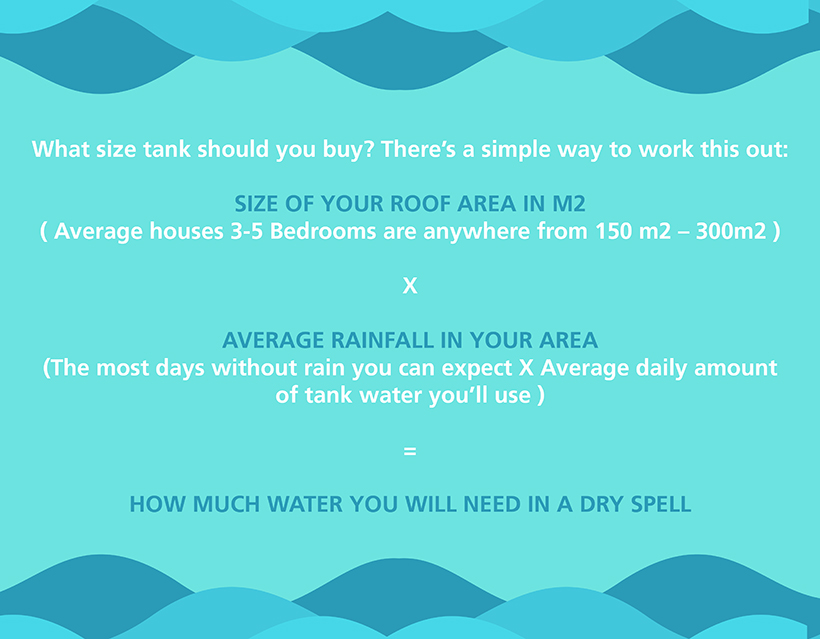 What size tank should you buy? There's a simple way to work this out:

SIZE OF YOUR ROOF AREA IN M2
( Average houses 3-5 Bedrooms are anywhere from 150 m2 – 300m2 )

X

AVERAGE RAINFALL IN YOUR AREA
(The most days without rain you can expect X Average daily amount of tank water you'll use )

=

HOW MUCH WATER YOU WILL NEED IN A DRY SPELL